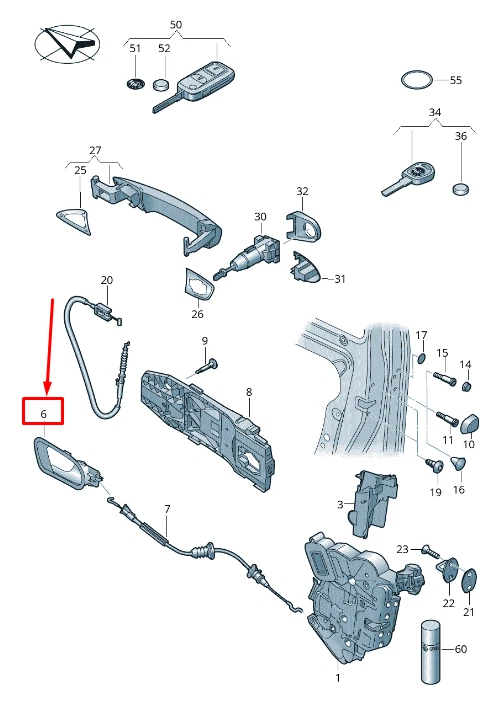 50
51
52
55
34
36
27
25
32
30
31
26
20
9
17
15
14
6
8
11
10
19
16
3
7
23
22
21
60
1