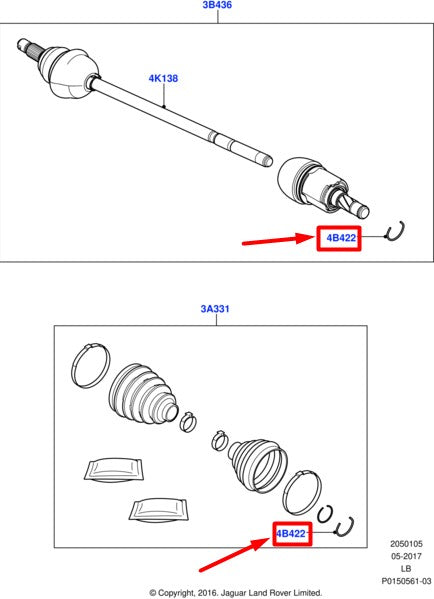 3B436

4K138

4B422

3A331

4B422

2050105
05-2017
LB
P0150561-03

© Copyright, 2016. Jaguar Land Rover Limited.