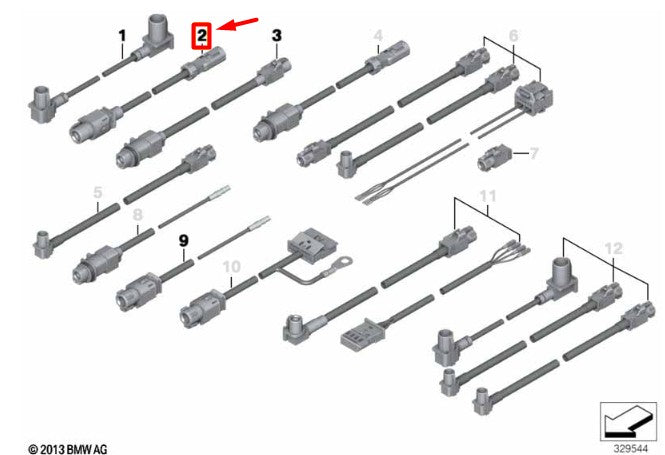 1
2
3
4
6
7
5
8
9
10
11
12
© 2013 BMW AG
329544