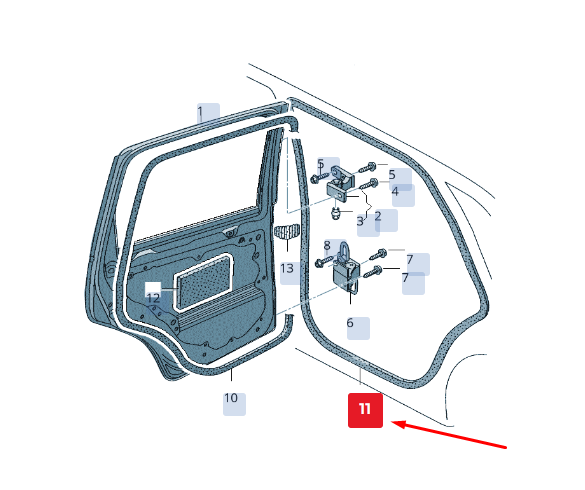 1
5
5
4
3
2
8
7
7
13
12
6
10
11