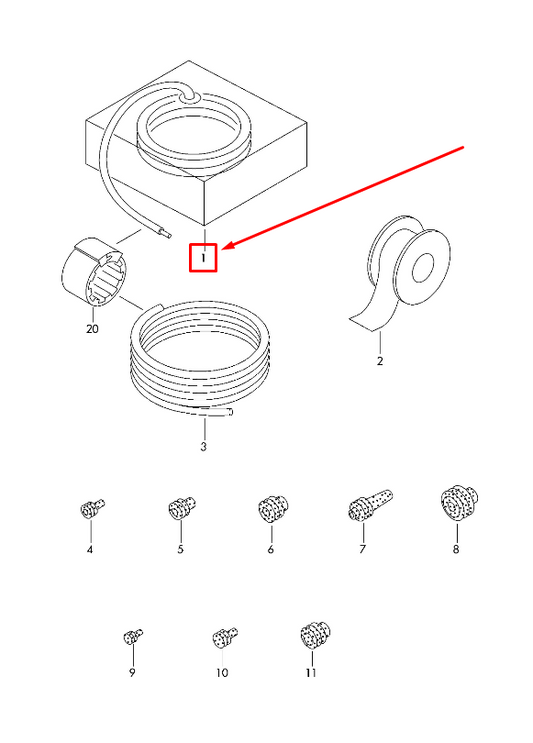 1
20
2
3
4
5
6
7
8
9
10
11