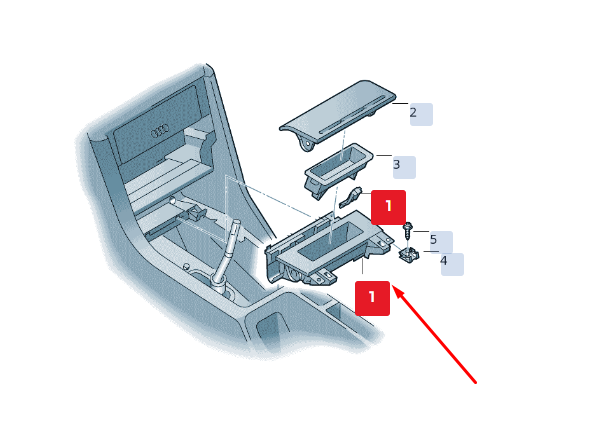 2
3
1
5
4
1