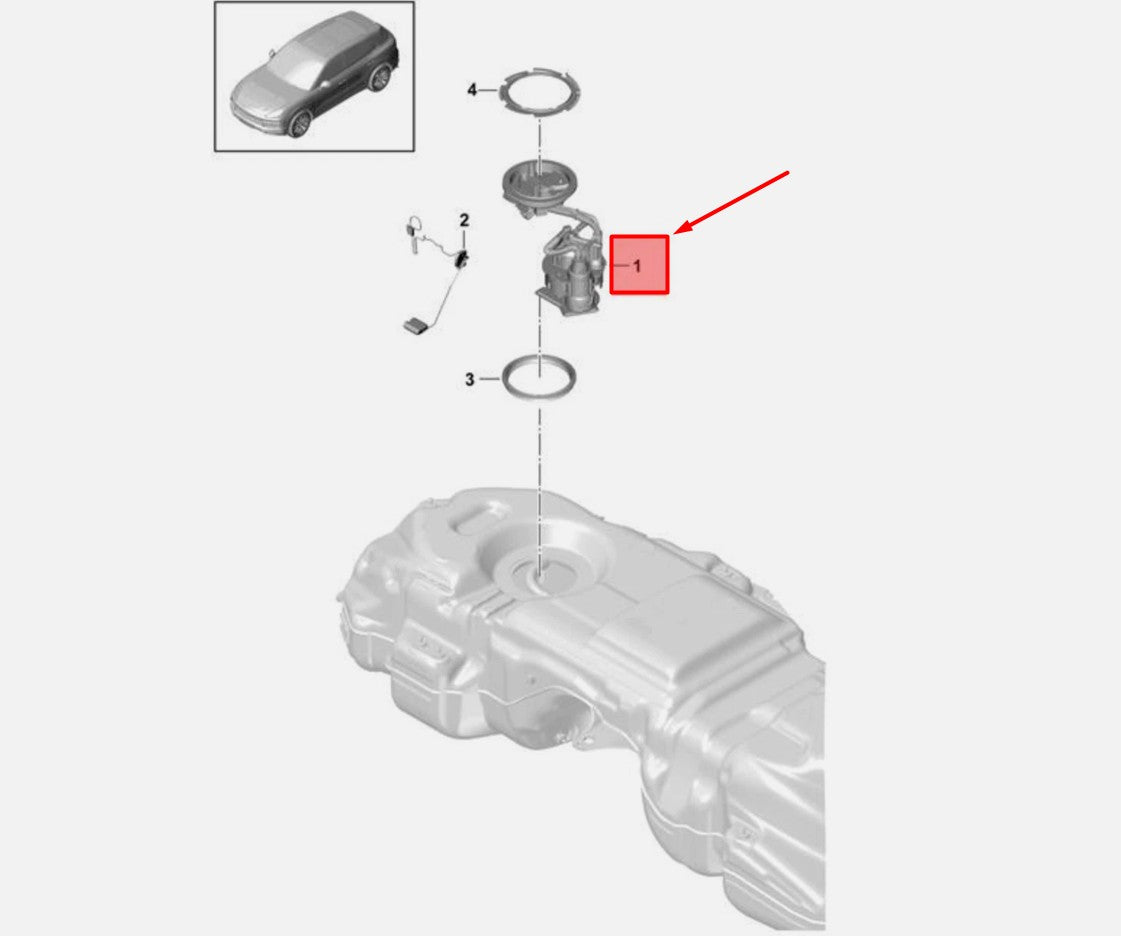 4
2
1
3