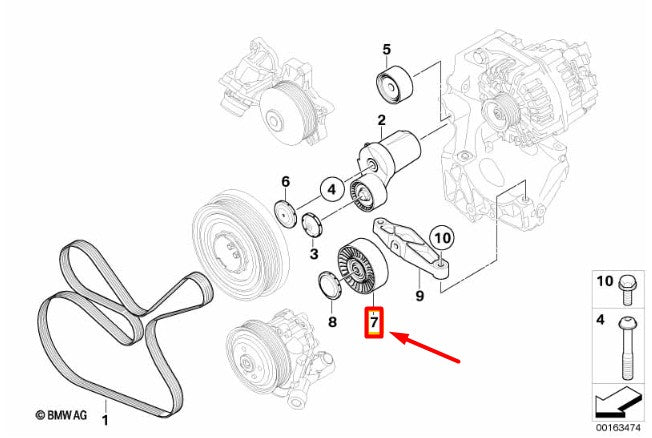 5
2
6
4
10
3
9
8
7
10
4
© BMW AG
1
00163474